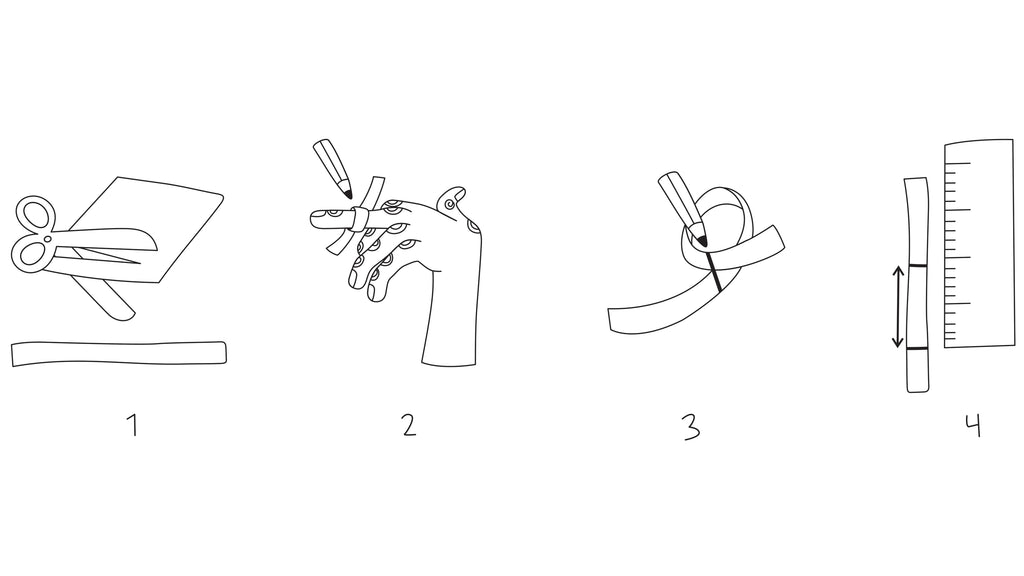 1

2

3

4