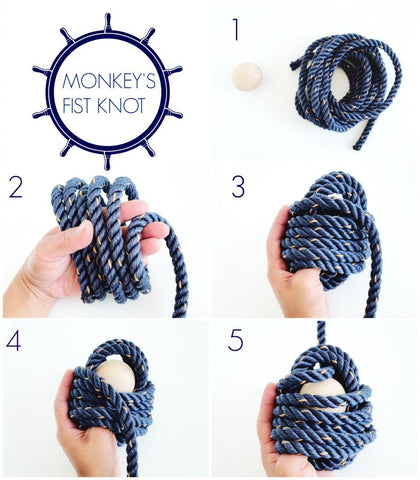 MONKEY'S FIST KNOT

1

2

3

4

5