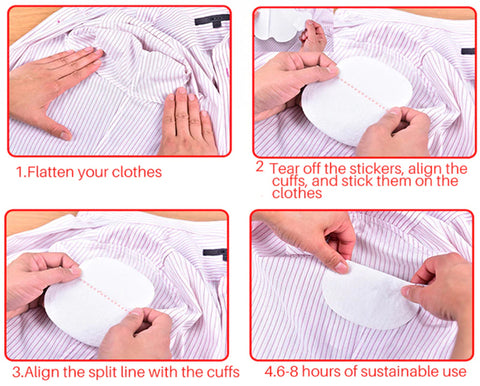 1.Flatten your clothes

2 Tear off the stickers, align the cuffs, and stick them on the clothes

3.Align the split line with the cuffs

4.6-8 hours of sustainable use