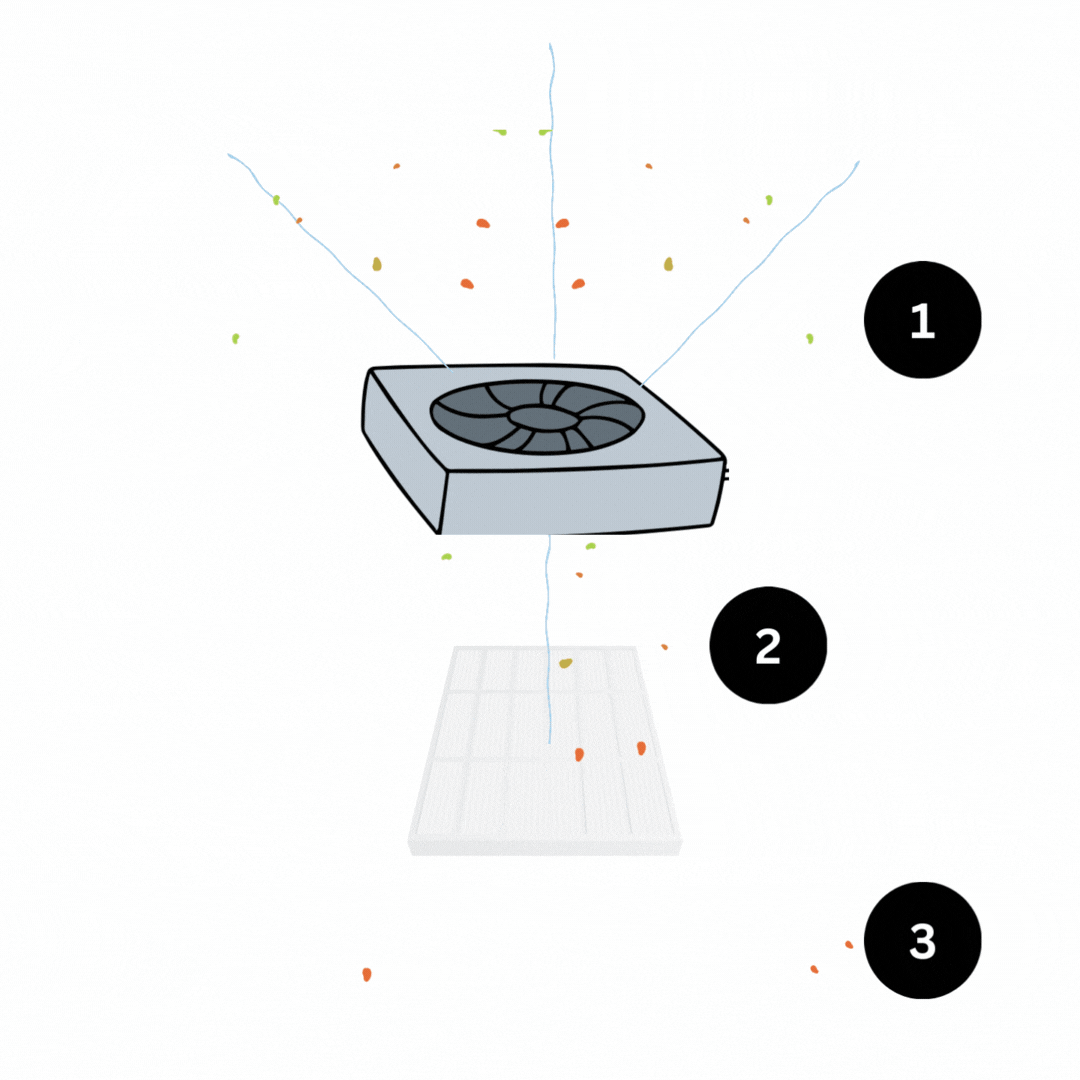 1

2

3