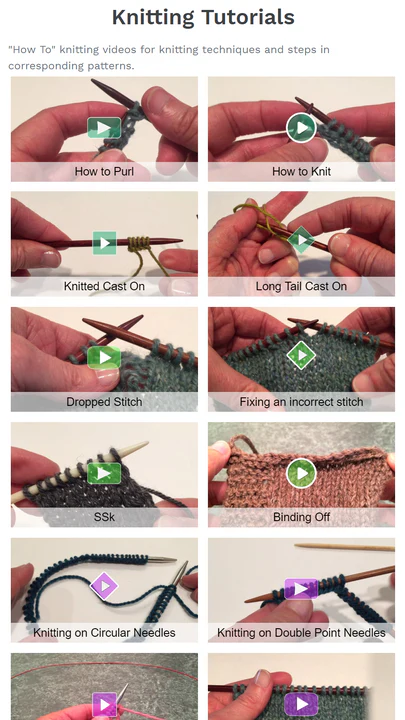 Knitting Tutorials

"How To" knitting videos for knitting techniques and steps in corresponding patterns.

How to Purl

How to Knit

Knitted Cast On

Long Tail Cast On

Dropped Stitch

Fixing an incorrect stitch

SSk

Binding Off

Knitting on Circular Needles

Knitting on Double Point Needles