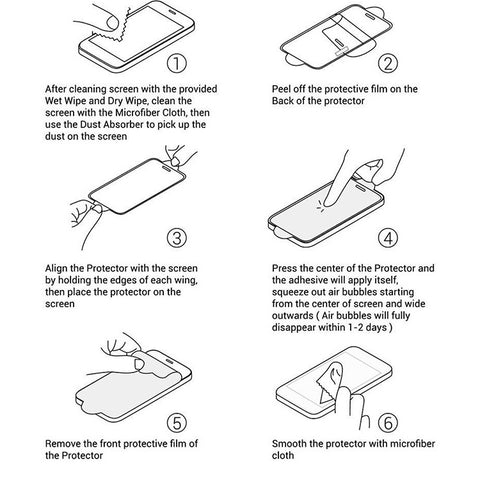 ①

After cleaning screen with the provided Wet Wipe and Dry Wipe, clean the screen with the Microfiber Cloth, then use the Dust Absorber to pick up the dust on the screen

②

Peel off the protective film on the Back of the protector

③

Align the Protector with the screen by holding the edges of each wing, then place the protector on the screen

④

Press the center of the Protector and the adhesive will apply itself, squeeze out air bubbles starting from the center of screen and wide outwards ( Air bubbles will fully disappear within 1-2 days )

⑤

Remove the front protective film of the Protector

⑥

Smooth the protector with microfiber cloth