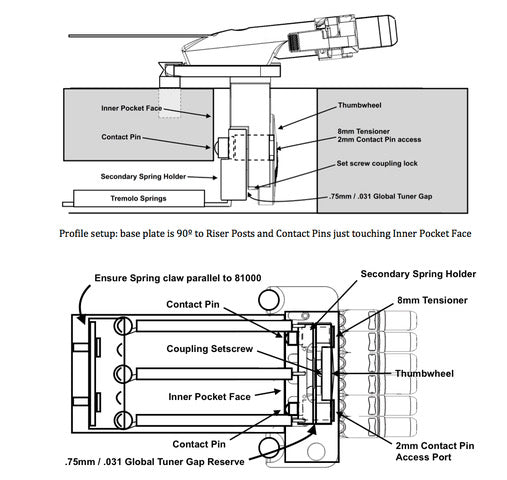 Inner Pocket Face

Contact Pin

Secondary Spring Holder

Tremolo Springs

Thumbwheel

8mm Tensioner
2mm Contact Pin access

Set screw coupling lock

.75mm / .031 Global Tuner Gap

Profile setup: base plate is 90º to Riser Posts and Contact Pins just touching Inner Pocket Face

Ensure Spring claw parallel to 81000

Contact Pin

Coupling Setscrew

Inner Pocket Face

Contact Pin

.75mm / .031 Global Tuner Gap Reserve

Secondary Spring Holder

8mm Tensioner

Thumbwheel

2mm Contact Pin Access Port