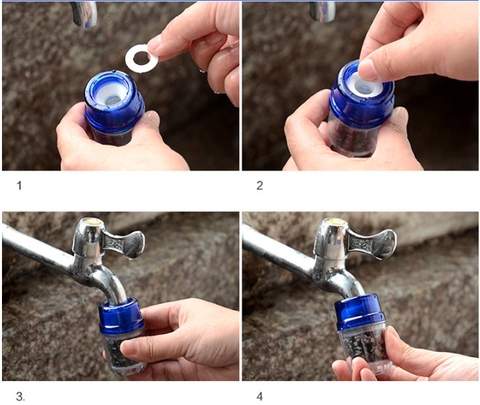 1

2

3.

4