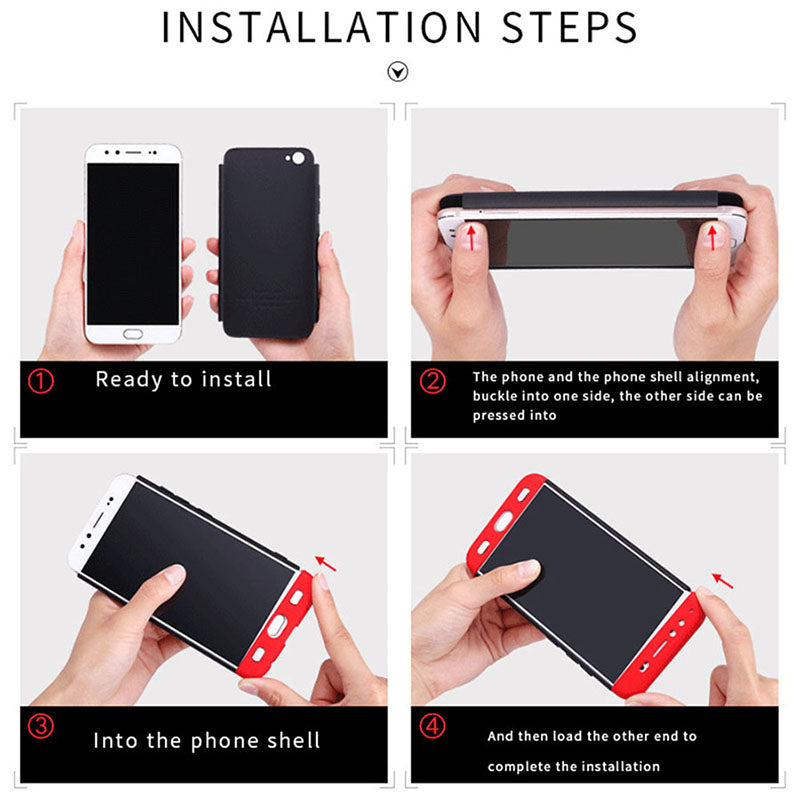 INSTALLATION STEPS

① Ready to install

② The phone and the phone shell alignment, buckle into one side, the other side can be pressed into

③ Into the phone shell

④ And then load the other end to complete the installation