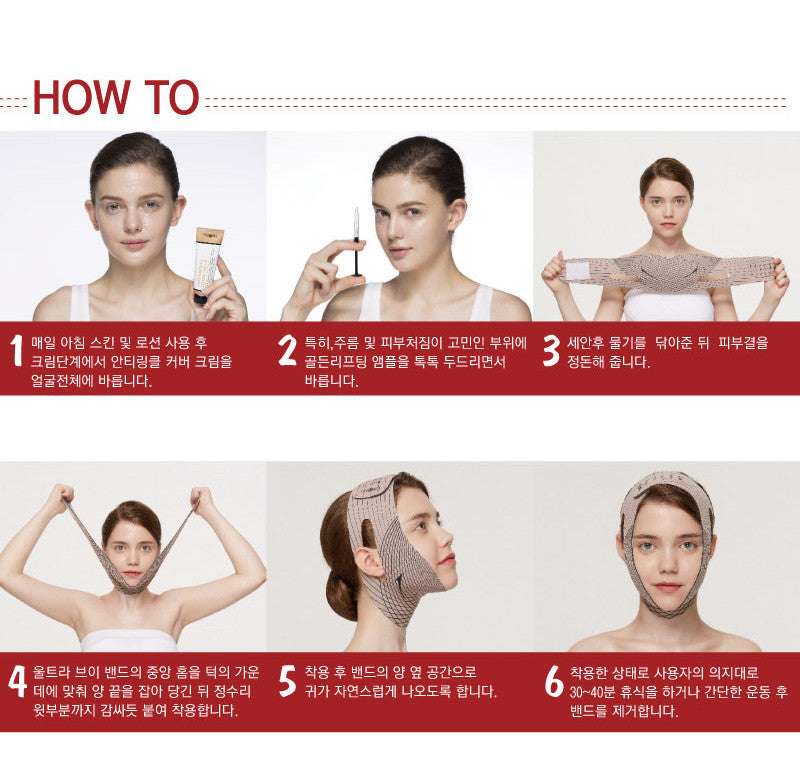 HOW TO

1 매일 아침 스킨 및 로션 사용 후 크림단계에서 안티링클 커버 크림을 얼굴전체에 바릅니다.

2 특히,주름 및 피부처짐이 고민인 부위에 골든리프팅 앰플을 톡톡 두드리면서 바릅니다.

3 세안후 물기를 닦아준 뒤 피부결을 정돈해 줍니다.

4 울트라 브이 밴드의 중앙 홈을 턱의 가운데에 맞춰 양 끝을 잡아 당긴 뒤 정수리 윗부분까지 감싸듯 붙여 착용합니다.

5 착용 후 밴드의 양 옆 공간으로 귀가 자연스럽게 나오도록 합니다.

6 착용한 상태로 사용자의 의지대로 30~40분 휴식을 하거나 간단한 운동 후 밴드를 제거합니다.