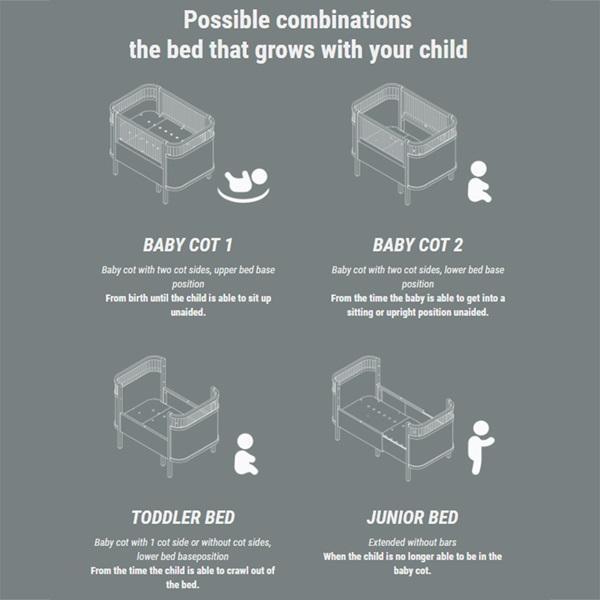 Possible combinations
the bed that grows with your child

BABY COT 1

Baby cot with two cot sides, upper bed base position
From birth until the child is able to sit up unaided.

BABY COT 2

Baby cot with two cot sides, lower bed base position
From the time the baby is able to get into a sitting or upright position unaided.

TODDLER BED

Baby cot with 1 cot side or without cot sides, lower bed baseposition
From the time the child is able to crawl out of the bed.

JUNIOR BED

Extended without bars
When the child is no longer able to be in the baby cot.