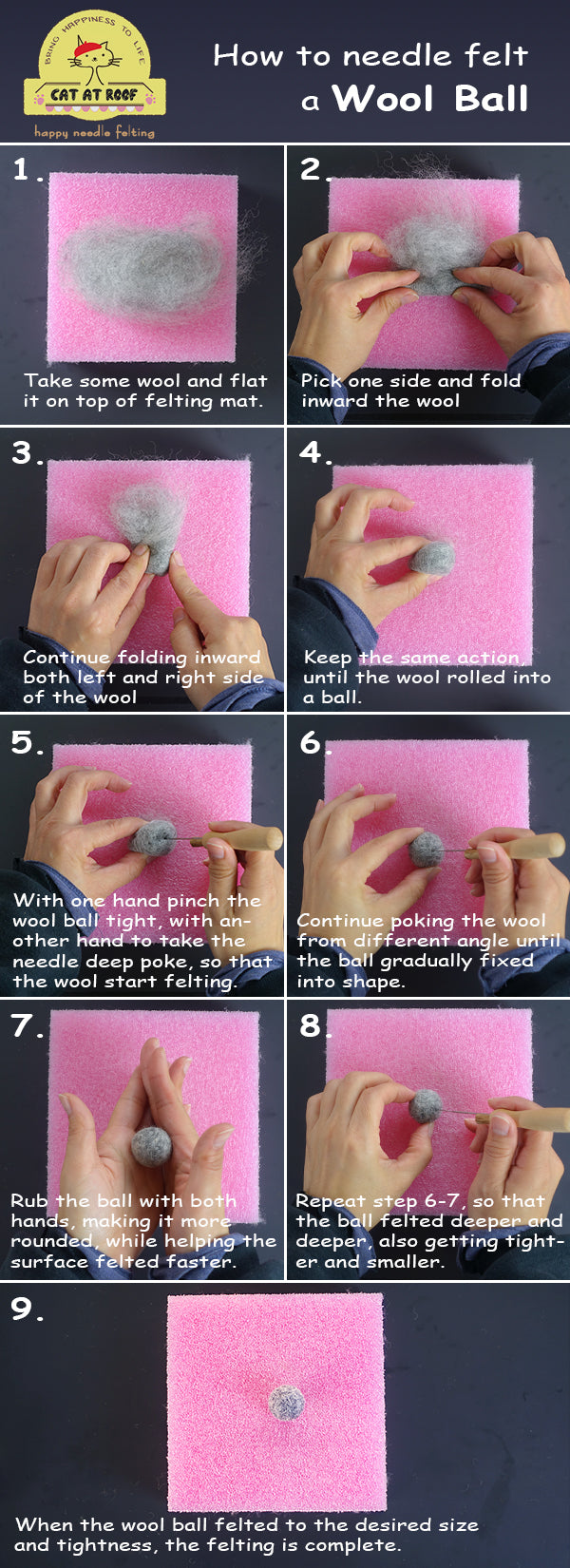 BRING HAPPINESS TO LIFE
CAT AT ROOF
happy needle felting

How to needle felt a Wool Ball

1.
Take some wool and flat it on top of felting mat.

2.
Pick one side and fold inward the wool

3.
Continue folding inward both left and right side of the wool

4.
Keep the same action, until the wool rolled into a ball.

5.
With one hand pinch the wool ball tight, with another hand to take the needle deep poke, so that the wool start felting.

6.
Continue poking the wool from different angle until the ball gradually fixed into shape.

7.
Rub the ball with both hands, making it more rounded, while helping the surface felted faster.

8.
Repeat step 6-7, so that the ball felted deeper and deeper, also getting tighter and smaller.

9.
When the wool ball felted to the desired size and tightness, the felting is complete.