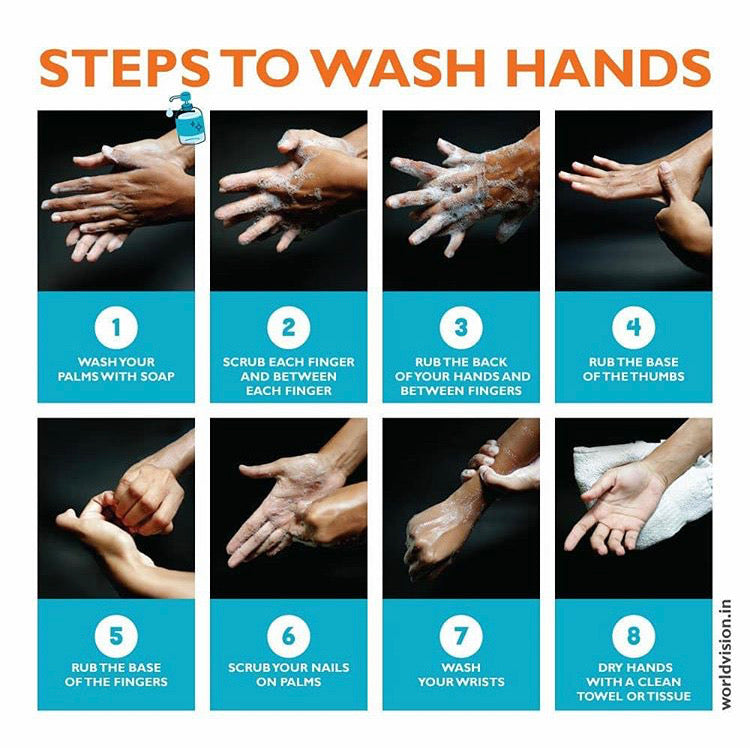 STEPS TO WASH HANDS

1
WASH YOUR PALMS WITH SOAP

2
SCRUB EACH FINGER AND BETWEEN EACH FINGER

3
RUB THE BACK OF YOUR HANDS AND BETWEEN FINGERS

4
RUB THE BASE OF THE THUMBS

5
RUB THE BASE OF THE FINGERS

6
SCRUB YOUR NAILS ON PALMS

7
WASH YOUR WRISTS

8
DRY HANDS WITH A CLEAN TOWEL OR TISSUE

worldvision.in