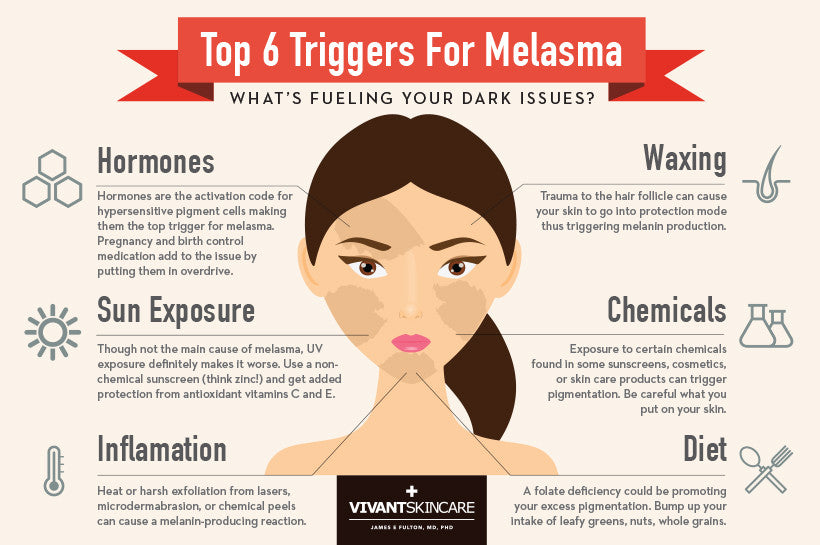 Top 6 Triggers For Melasma

WHAT'S FUELING YOUR DARK ISSUES?

Hormones

Hormones are the activation code for hypersensitive pigment cells making them the top trigger for melasma. Pregnancy and birth control medication add to the issue by putting them in overdrive.

Sun Exposure

Though not the main cause of melasma, UV exposure definitely makes it worse. Use a non-chemical sunscreen (think zinc!) and get added protection from antioxidant vitamins C and E.

Inflamation

Heat or harsh exfoliation from lasers, microdermabrasion, or chemical peels can cause a melanin-producing reaction.

Waxing

Trauma to the hair follicle can cause your skin to go into protection mode thus triggering melanin production.

Chemicals

Exposure to certain chemicals found in some sunscreens, cosmetics, or skin care products can trigger pigmentation. Be careful what you put on your skin.

Diet

A folate deficiency could be promoting your excess pigmentation. Bump up your intake of leafy greens, nuts, whole grains.

VIVANTSKINCARE
JAMES E FULTON, MD, PHD