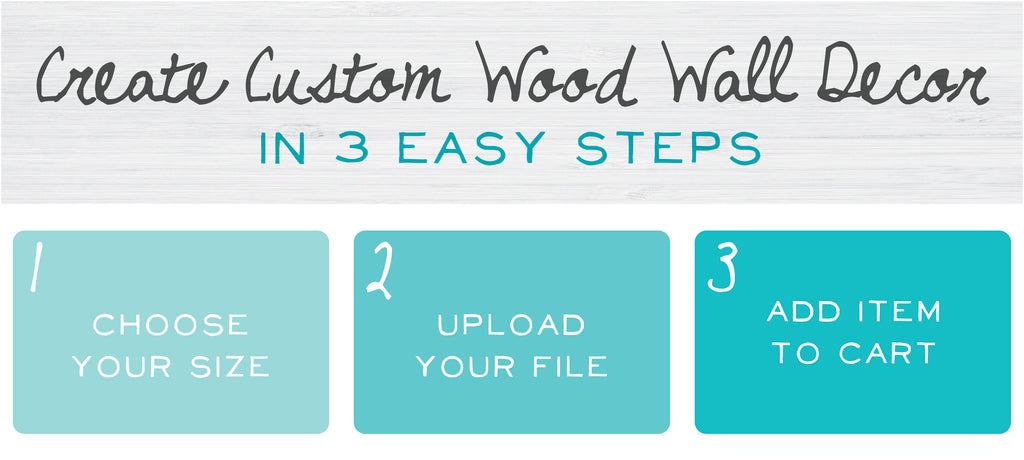 Create Custom Wood Wall Decor
IN 3 EASY STEPS

1
CHOOSE YOUR SIZE

2
UPLOAD YOUR FILE

3
ADD ITEM TO CART