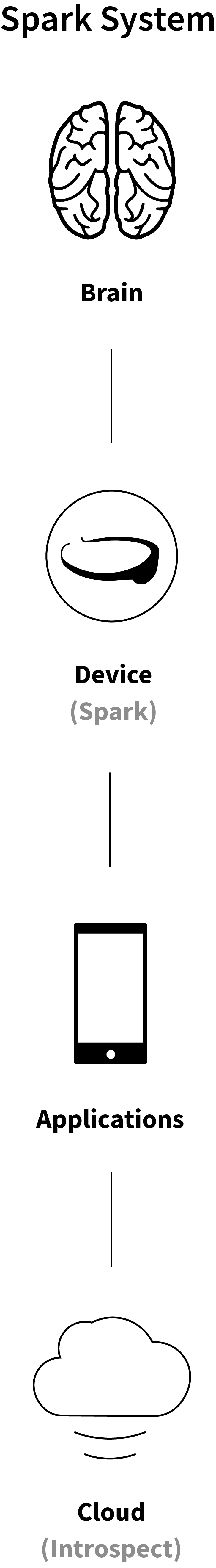 Spark System

Brain

Device
(Spark)

Applications

Cloud
(Introspect)