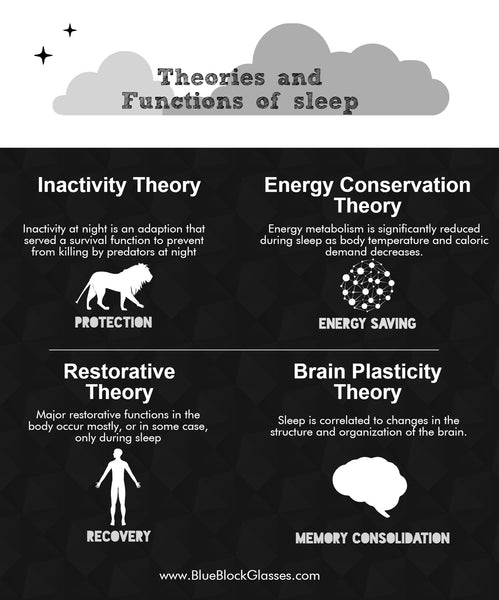 Theories and Functions of sleep

Inactivity Theory

Inactivity at night is an adaption that served a survival function to prevent from killing by predators at night

PROTECTION

Energy Conservation Theory

Energy metabolism is significantly reduced during sleep as body temperature and caloric demand decreases.

ENERGY SAVING

Restorative Theory

Major restorative functions in the body occur mostly, or in some case, only during sleep

RECOVERY

Brain Plasticity Theory

Sleep is correlated to changes in the structure and organization of the brain.

MEMORY CONSOLIDATION

www.BlueBlockGlasses.com