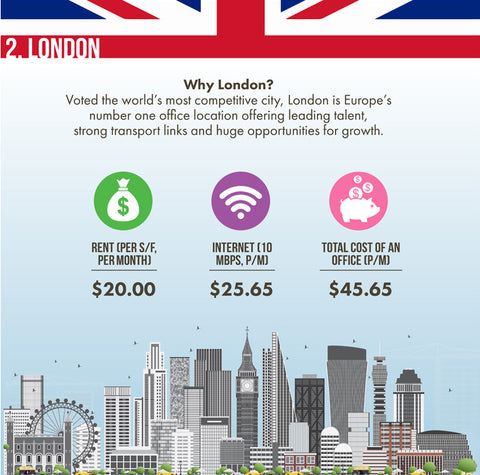 2. LONDON

Why London?
Voted the world's most competitive city, London is Europe's number one office location offering leading talent, strong transport links and huge opportunities for growth.

RENT (PER S/F, PER MONTH)
$20.00

INTERNET (10 MBPS, P/M)
$25.65

TOTAL COST OF AN OFFICE (P/M)
$45.65