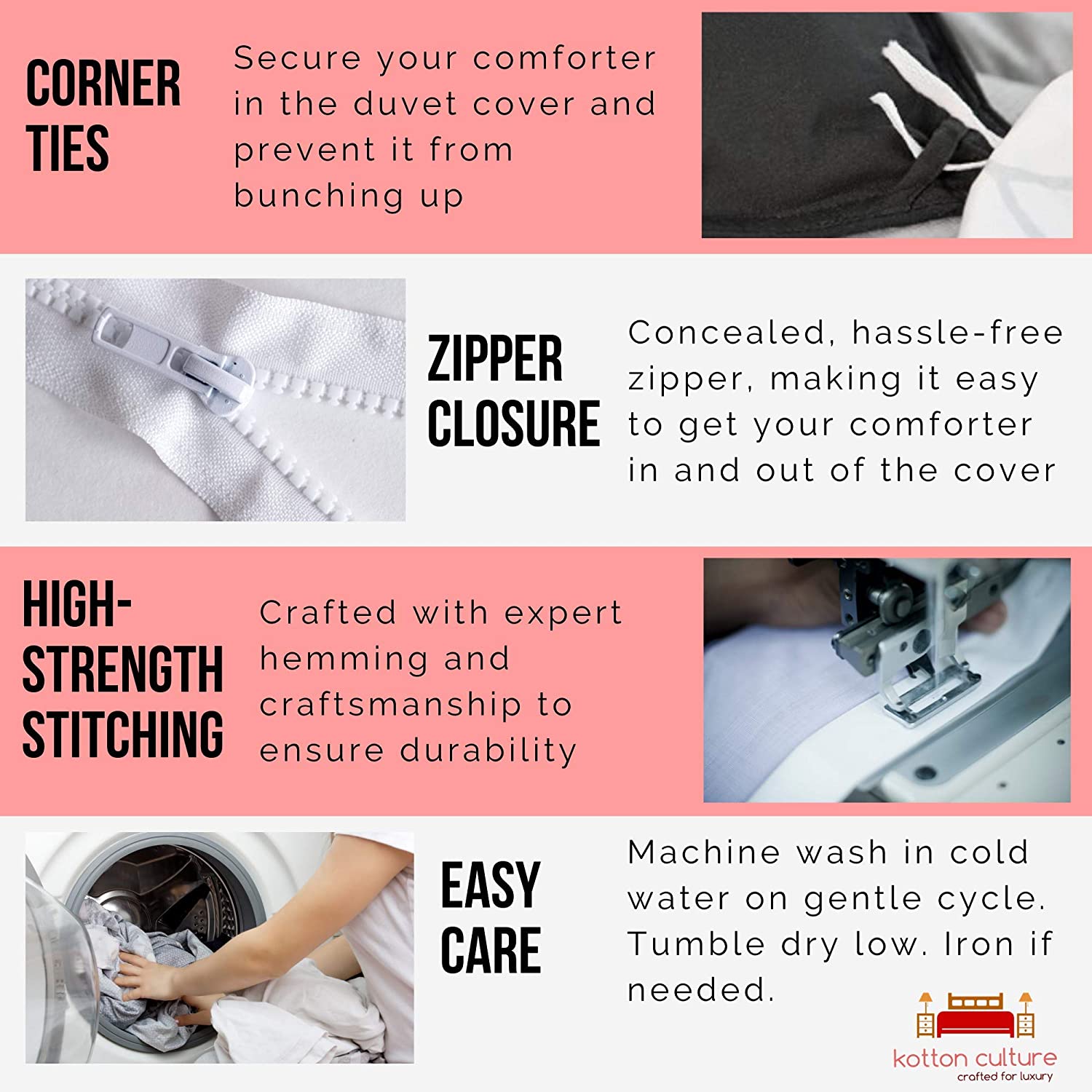 CORNER TIES

Secure your comforter in the duvet cover and prevent it from bunching up

ZIPPER CLOSURE

Concealed, hassle-free zipper, making it easy to get your comforter in and out of the cover

HIGH-STRENGTH STITCHING

Crafted with expert hemming and craftsmanship to ensure durability

EASY CARE

Machine wash in cold water on gentle cycle. Tumble dry low. Iron if needed.

kotton culture
crafted for luxury