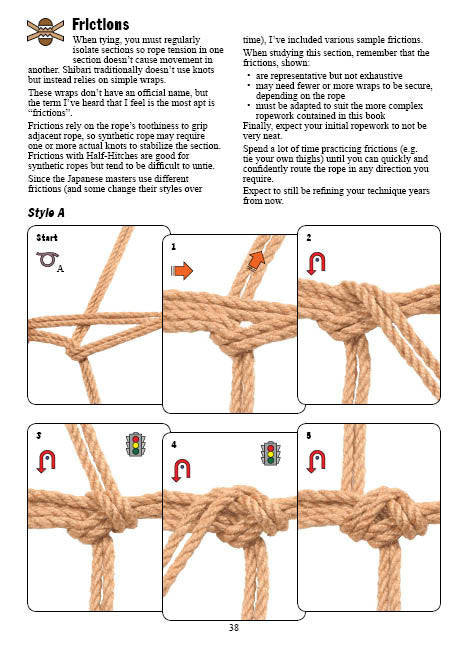 Frictions

When tying, you must regularly isolate sections so rope tension in one section doesn't cause movement in another. Shibari traditionally doesn't use knots but instead relies on simple wraps.

These wraps don't have an official name, but the term I've heard that I feel is the most apt is "frictions".

Frictions rely on the rope's toothiness to grip adjacent rope, so synthetic rope may require one or more actual knots to stabilize the section. Frictions with Half-Hitches are good for synthetic ropes but tend to be difficult to untie.

Since the Japanese masters use different frictions (and some change their styles over time), I've included various sample frictions.

When studying this section, remember that the frictions, shown:

• are representative but not exhaustive
• may need fewer or more wraps to be secure, depending on the rope
• must be adapted to suit the more complex ropework contained in this book

Finally, expect your initial ropework to not be very neat.

Spend a lot of time practicing frictions (e.g. tie your own thighs) until you can quickly and confidently route the rope in any direction you require.

Expect to still be refining your technique years from now.

Style A

Start

A

1

2

3

4

5

38