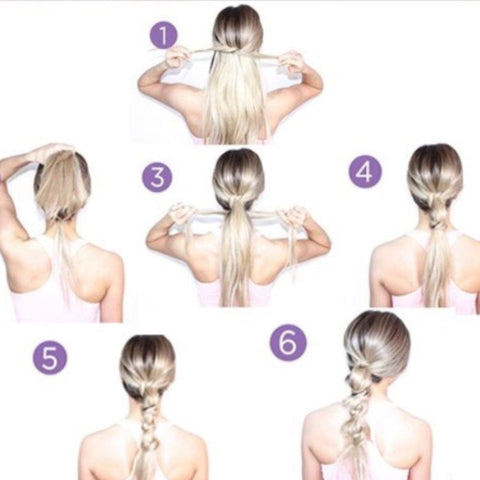 1

3

4

5

6