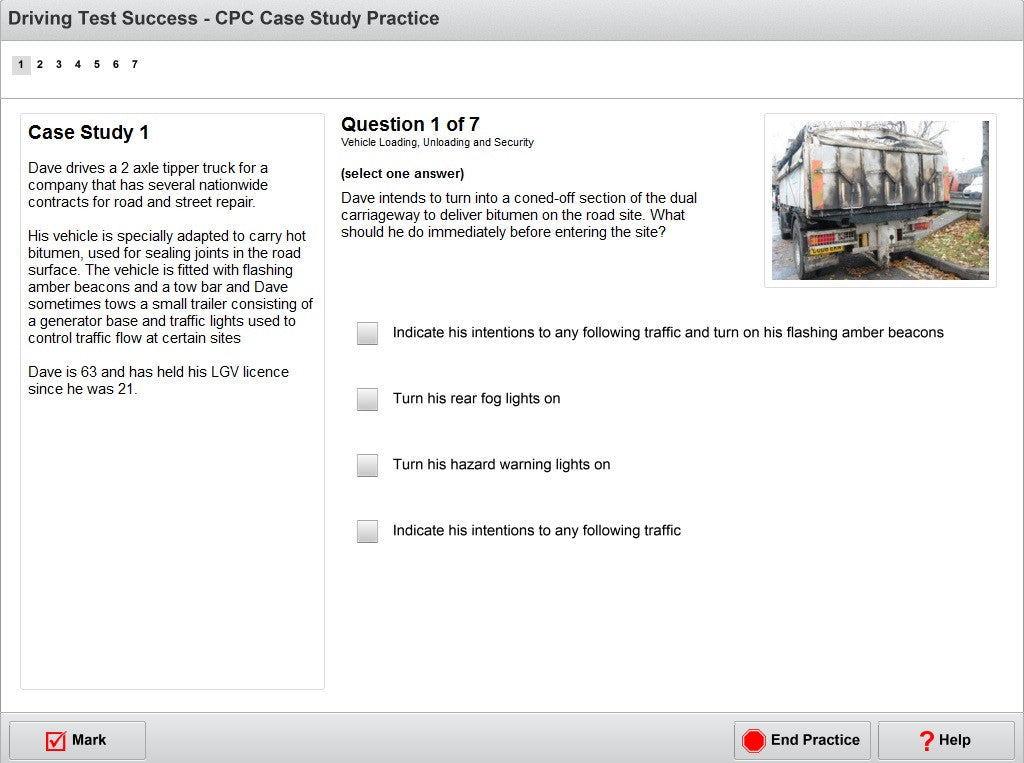 Driving Test Success - CPC Case Study Practice

1 2 3 4 5 6 7

Case Study 1

Dave drives a 2 axle tipper truck for a company that has several nationwide contracts for road and street repair.

His vehicle is specially adapted to carry hot bitumen, used for sealing joints in the road surface. The vehicle is fitted with flashing amber beacons and a tow bar and Dave sometimes tows a small trailer consisting of a generator base and traffic lights used to control traffic flow at certain sites

Dave is 63 and has held his LGV licence since he was 21.

Question 1 of 7
Vehicle Loading, Unloading and Security

(select one answer)
Dave intends to turn into a coned-off section of the dual carriageway to deliver bitumen on the road site. What should he do immediately before entering the site?

Indicate his intentions to any following traffic and turn on his flashing amber beacons

Turn his rear fog lights on

Turn his hazard warning lights on

Indicate his intentions to any following traffic

Mark

End Practice

Help