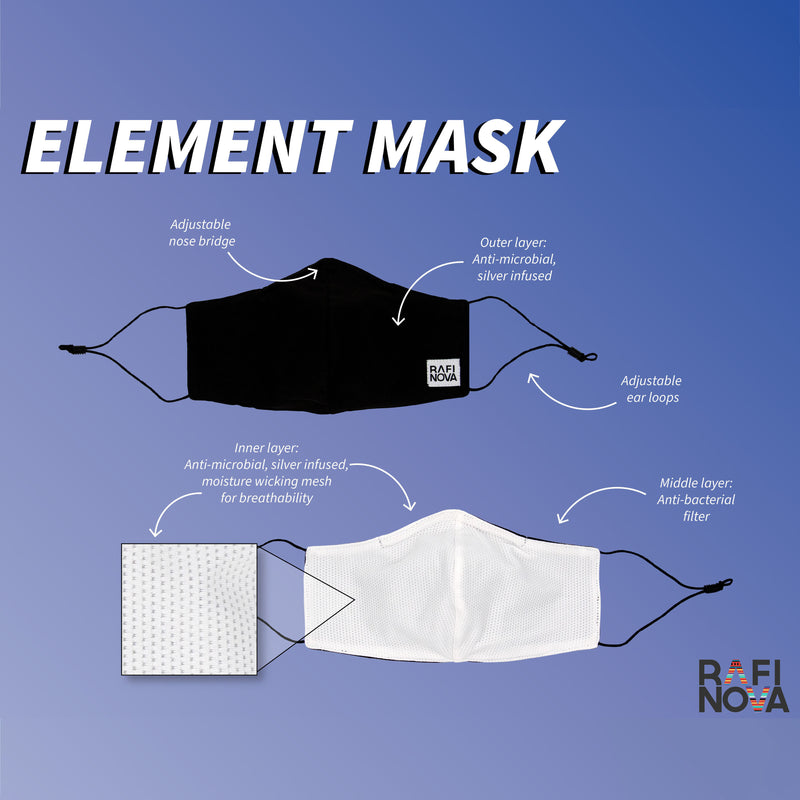 ELEMENT MASK

Adjustable nose bridge

Outer layer: Anti-microbial, silver infused

RAFI NOVA

Adjustable ear loops

Inner layer: Anti-microbial, silver infused, moisture wicking mesh for breathability

Middle layer: Anti-bacterial filter

RAFI NOVA