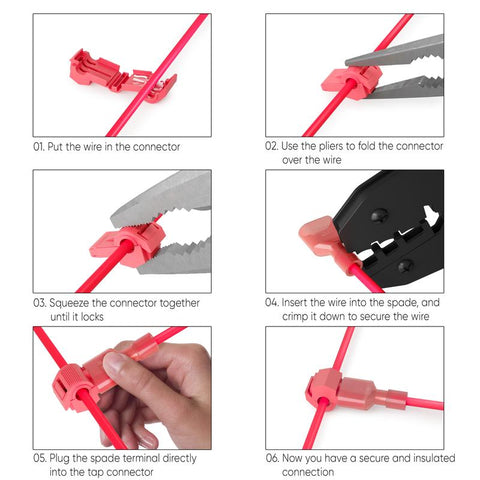 01. Put the wire in the connector

02. Use the pliers to fold the connector over the wire

03. Squeeze the connector together until it locks

04. Insert the wire into the spade, and crimp it down to secure the wire

05. Plug the spade terminal directly into the tap connector

06. Now you have a secure and insulated connection