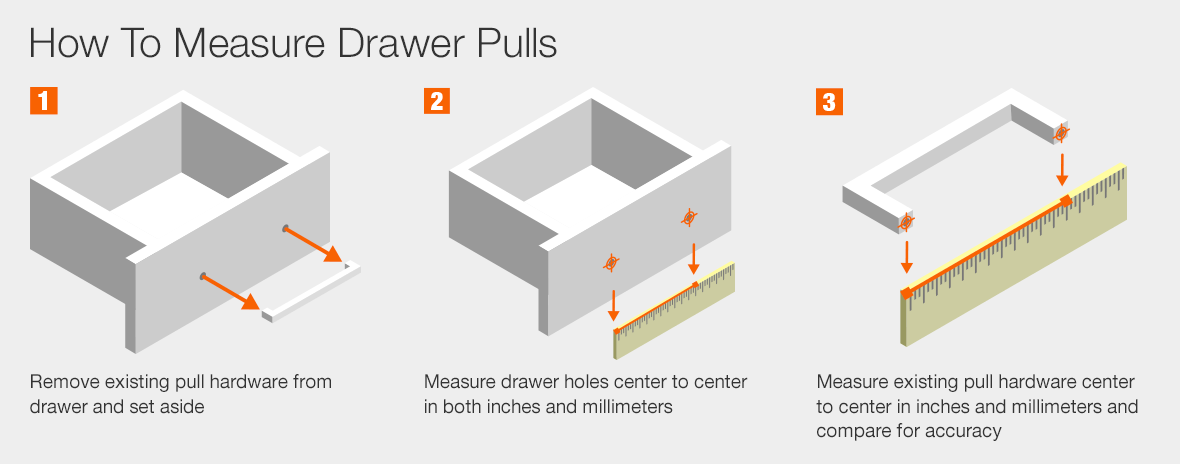 How To Measure Drawer Pulls

1

Remove existing pull hardware from drawer and set aside

2

Measure drawer holes center to center in both inches and millimeters

3

Measure existing pull hardware center to center in inches and millimeters and compare for accuracy