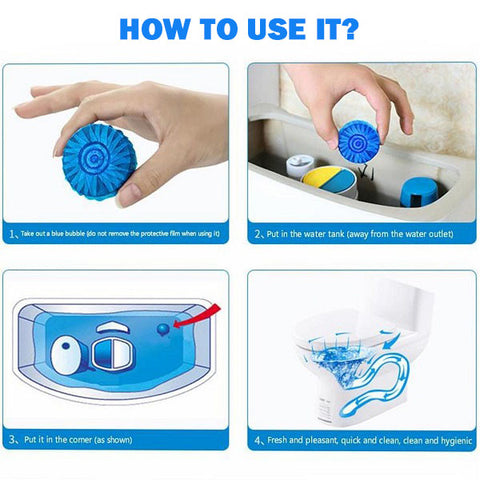 HOW TO USE IT?

1、Take out a blue bubble (do not remove the protective film when using it)

2、Put in the water tank (away from the water outlet)

3、Put it in the corner (as shown)

4、Fresh and pleasant, quick and clean, clean and hygienic