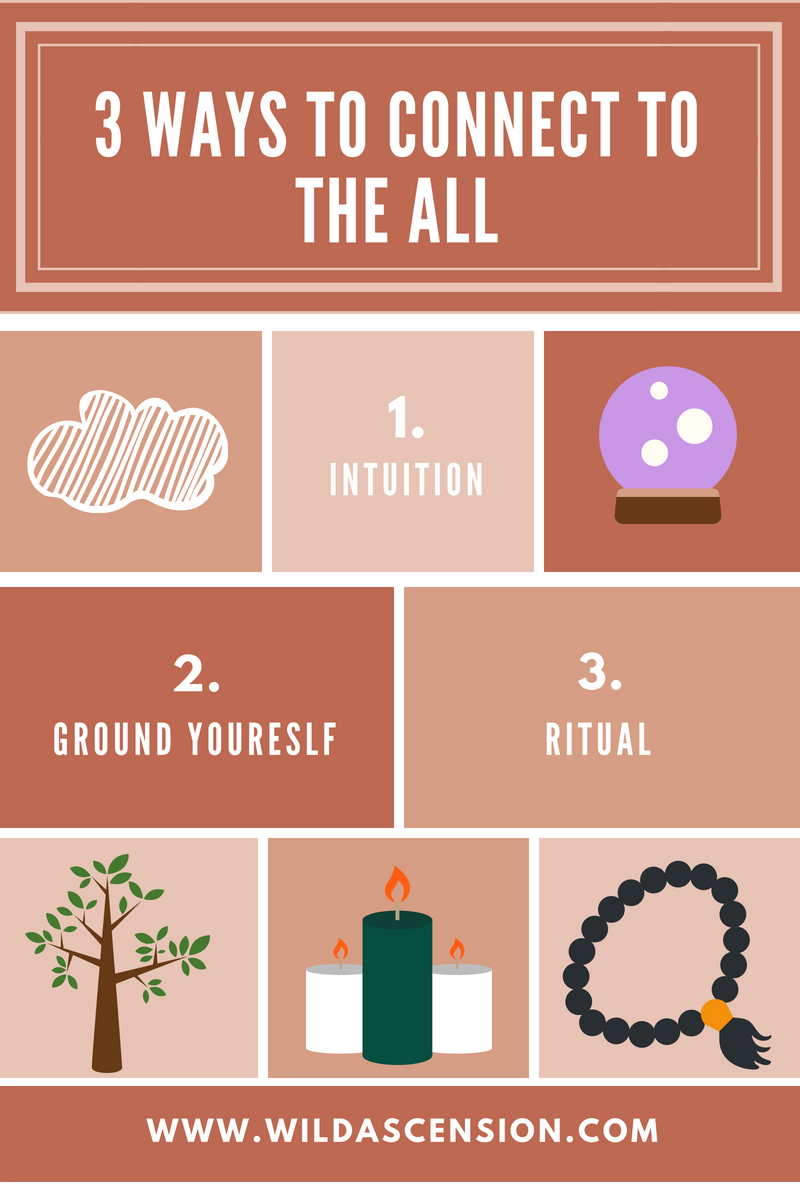 3 WAYS TO CONNECT TO THE ALL

1.
INTUITION

2.
GROUND YOURESLF

3.
RITUAL

WWW.WILDASCENSION.COM