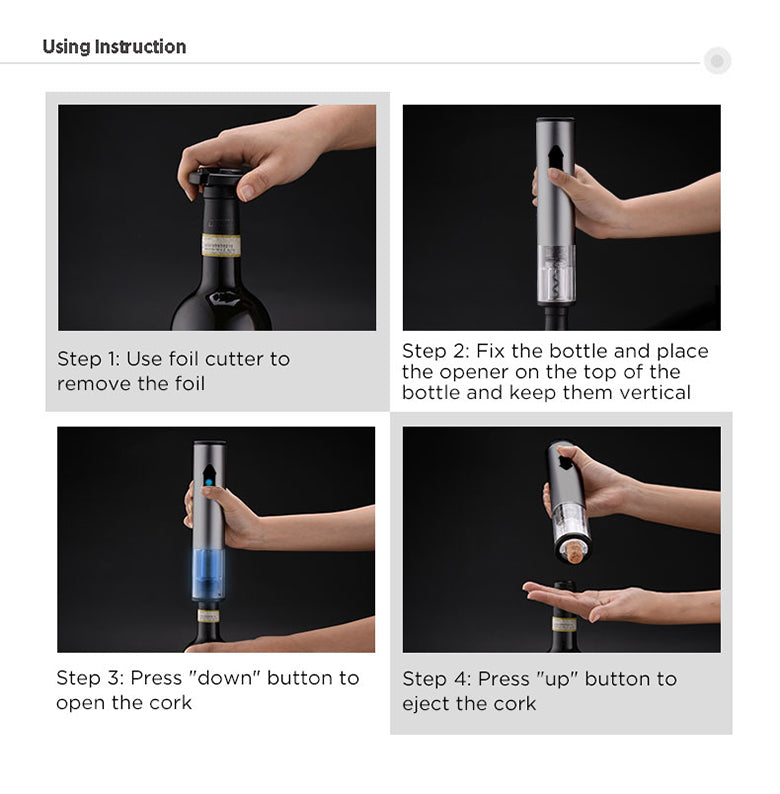 Using Instruction

Step 1: Use foil cutter to remove the foil

Step 2: Fix the bottle and place the opener on the top of the bottle and keep them vertical

Step 3: Press "down" button to open the cork

Step 4: Press "up" button to eject the cork